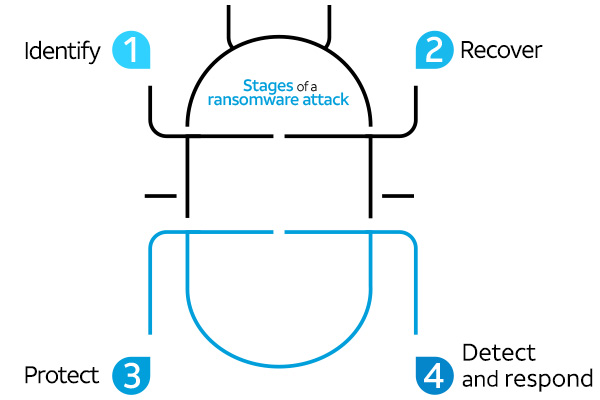 Identify 1

2 Recover

Stages of a ransomware attack

Protect 3

4 Detect and respond